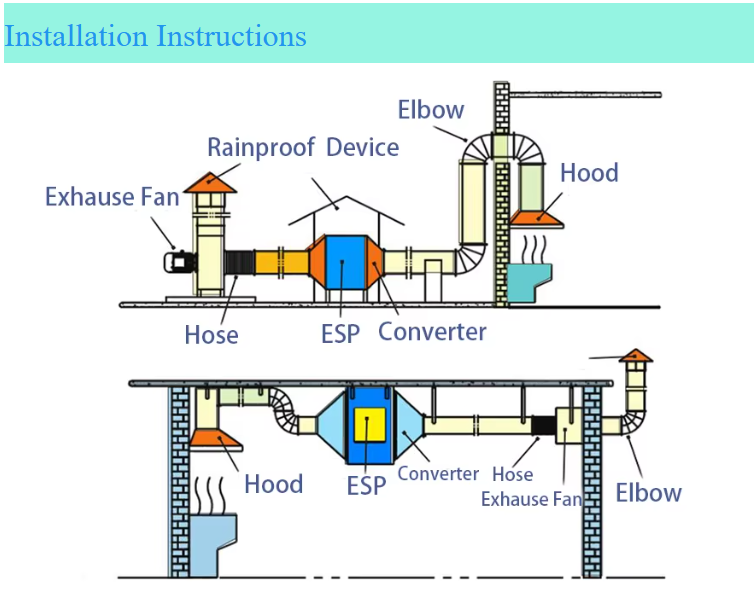 Installation Instructions

Elbow

Rainproof Device

Hood

Exhause Fan

Hose

ESP

Converter

Hood

ESP

Converter

Hose

Exhause Fan

Elbow