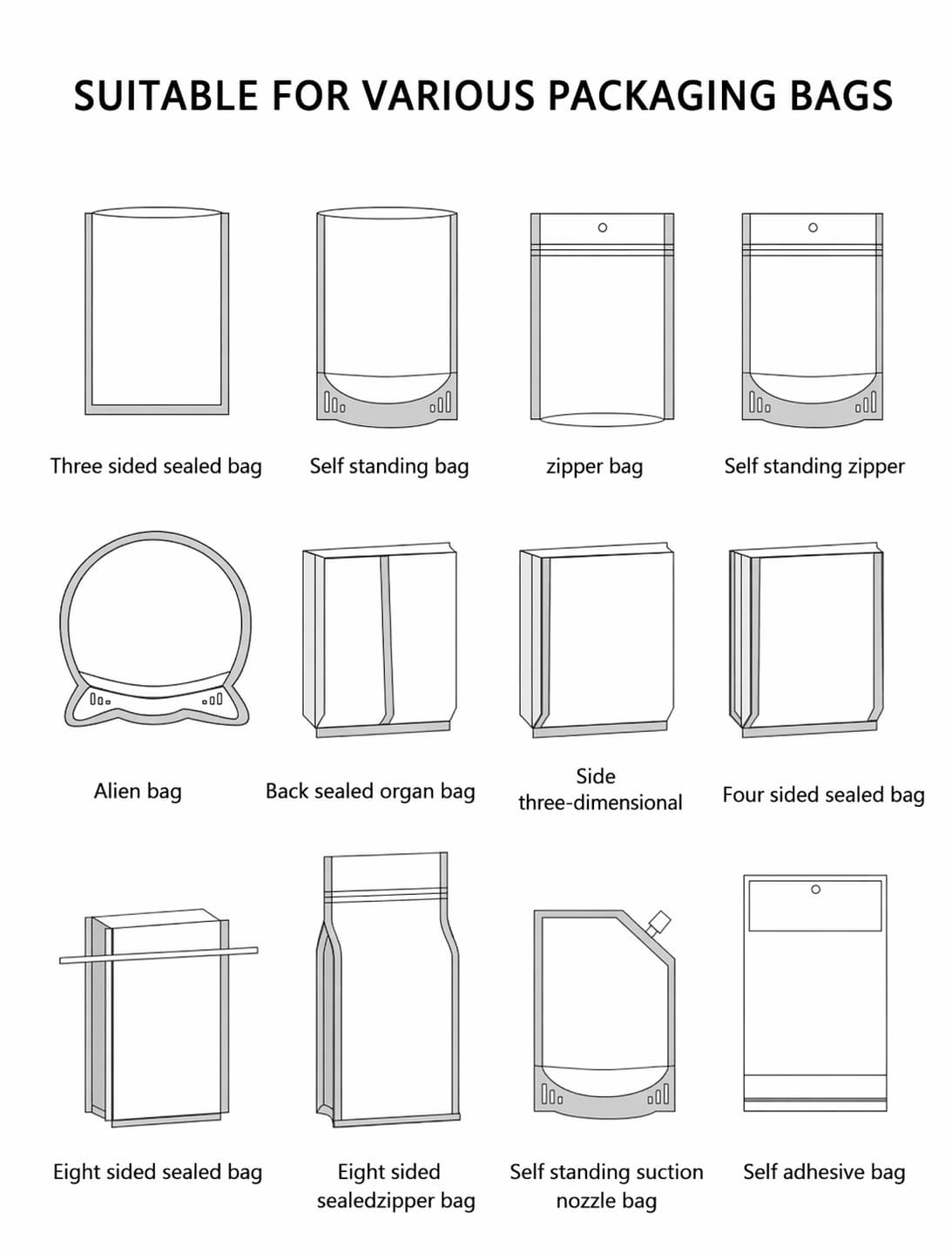 SUITABLE FOR VARIOUS PACKAGING BAGS

Three sided sealed bag

Self standing bag

zipper bag

Self standing zipper

Alien bag

Back sealed organ bag

Side three-dimensional

Four sided sealed bag

Eight sided sealed bag

Eight sided sealedzipper bag

Self standing suction nozzle bag

Self adhesive bag